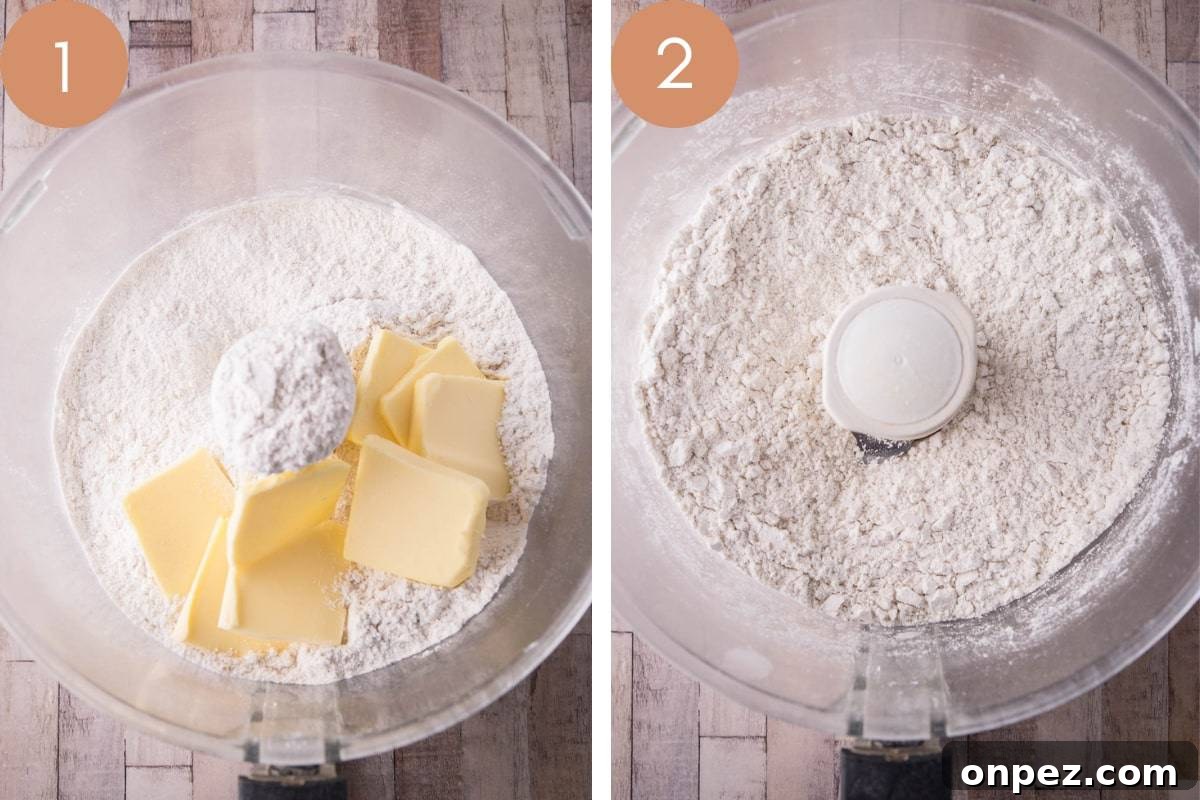 1

2

onpez.com