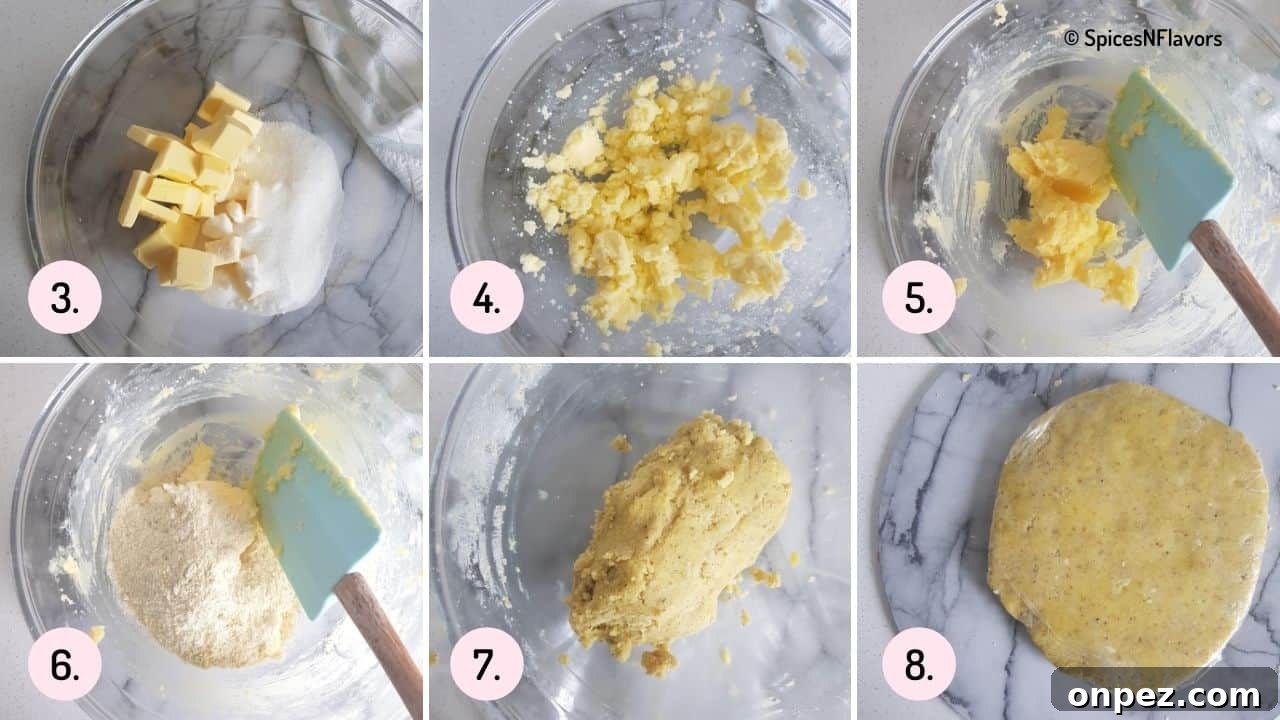 3.

4.

© SpicesNFlavors

5.

6.

7.

8.

onpez.com